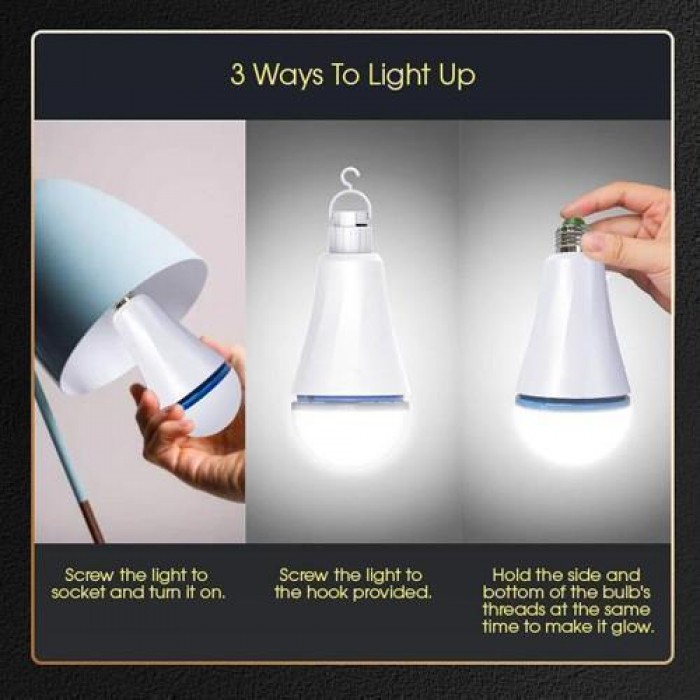 3 Ways To Light Up

Screw the light to socket and turn it on.

Screw the light to the hook provided.

Hold the side and bottom of the bulb's threads at the same time to make it glow.